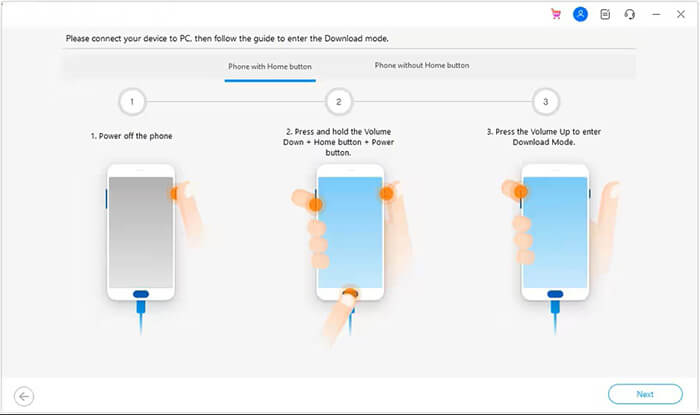 Please connect your device to PC, then follow the guide to enter the Download mode.

Phone with Home button

Phone without Home button

1

2

3

1. Power off the phone

2. Press and hold the Volume Down + Home button + Power button.

3. Press the Volume Up to enter Download Mode.

Next